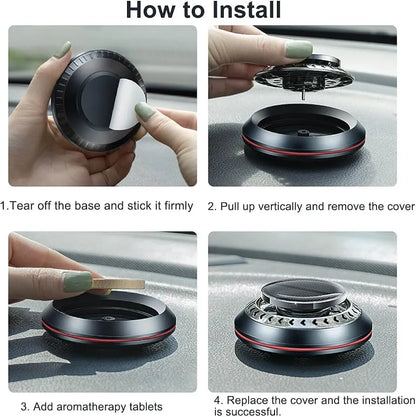 How to Install

1.Tear off the base and stick it firmly

2. Pull up vertically and remove the cover

3. Add aromatherapy tablets

4. Replace the cover and the installation is successful.