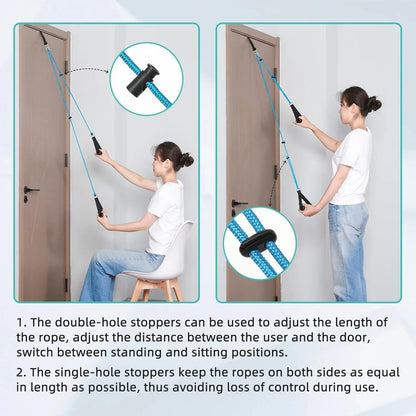 1. The double-hole stoppers can be used to adjust the length of the rope, adjust the distance between the user and the door, switch between standing and sitting positions.

2. The single-hole stoppers keep the ropes on both sides as equal in length as possible, thus avoiding loss of control during use.